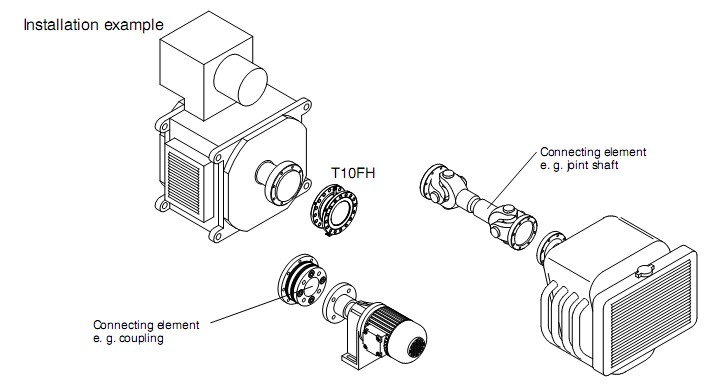 Installation example

T10FH

Connecting element
e. g. joint shaft

Connecting element
e. g. coupling